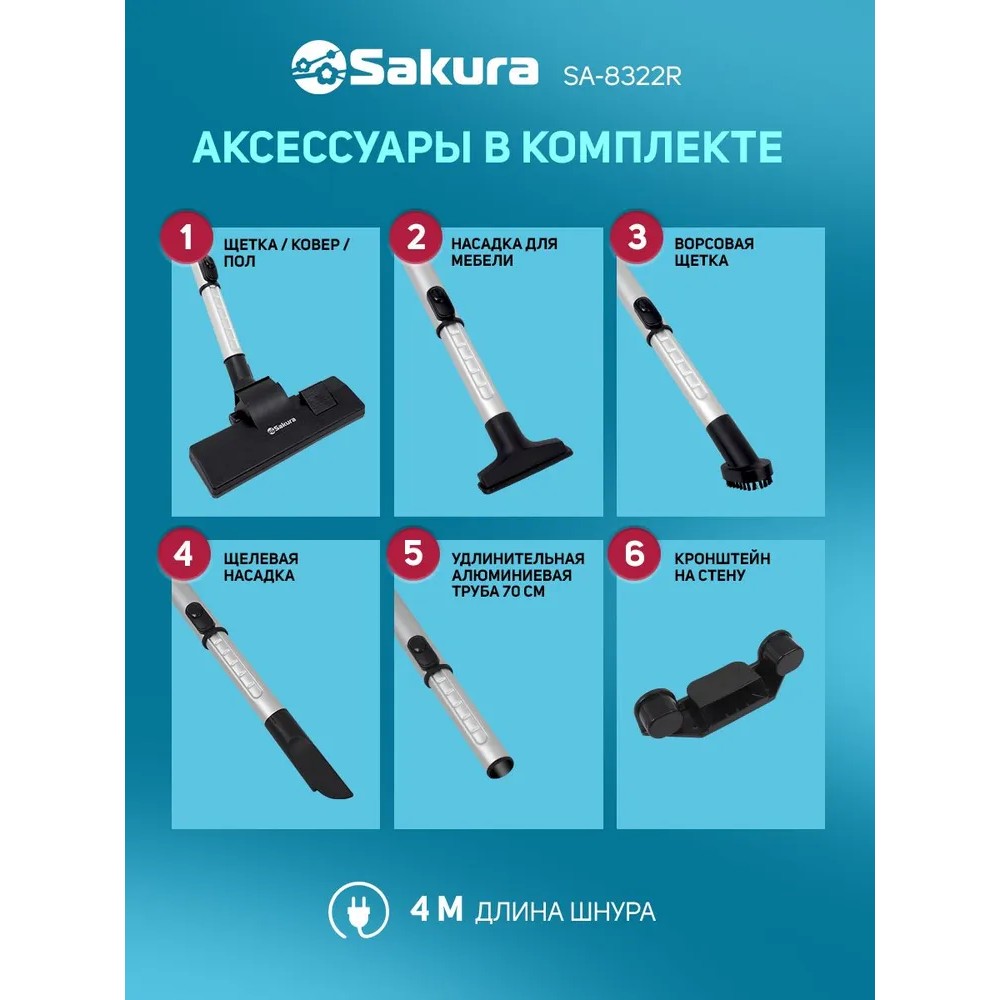 Sakura SA-8322R

АКСЕССУАРЫ В КОМПЛЕКТЕ

1 ЩЕТКА / КОВЕР / ПОЛ

Sakura

2 НАСАДКА ДЛЯ МЕБЕЛИ

3 ВОРСОВАЯ ЩЕТКА

4 ЩЕЛЕВАЯ НАСАДКА

5 УДЛИНИТЕЛЬНАЯ АЛЮМИНИЕВАЯ ТРУБА 70 СМ

6 КРОНШТЕЙН НА СТЕНУ

4 М ДЛИНА ШНУРА