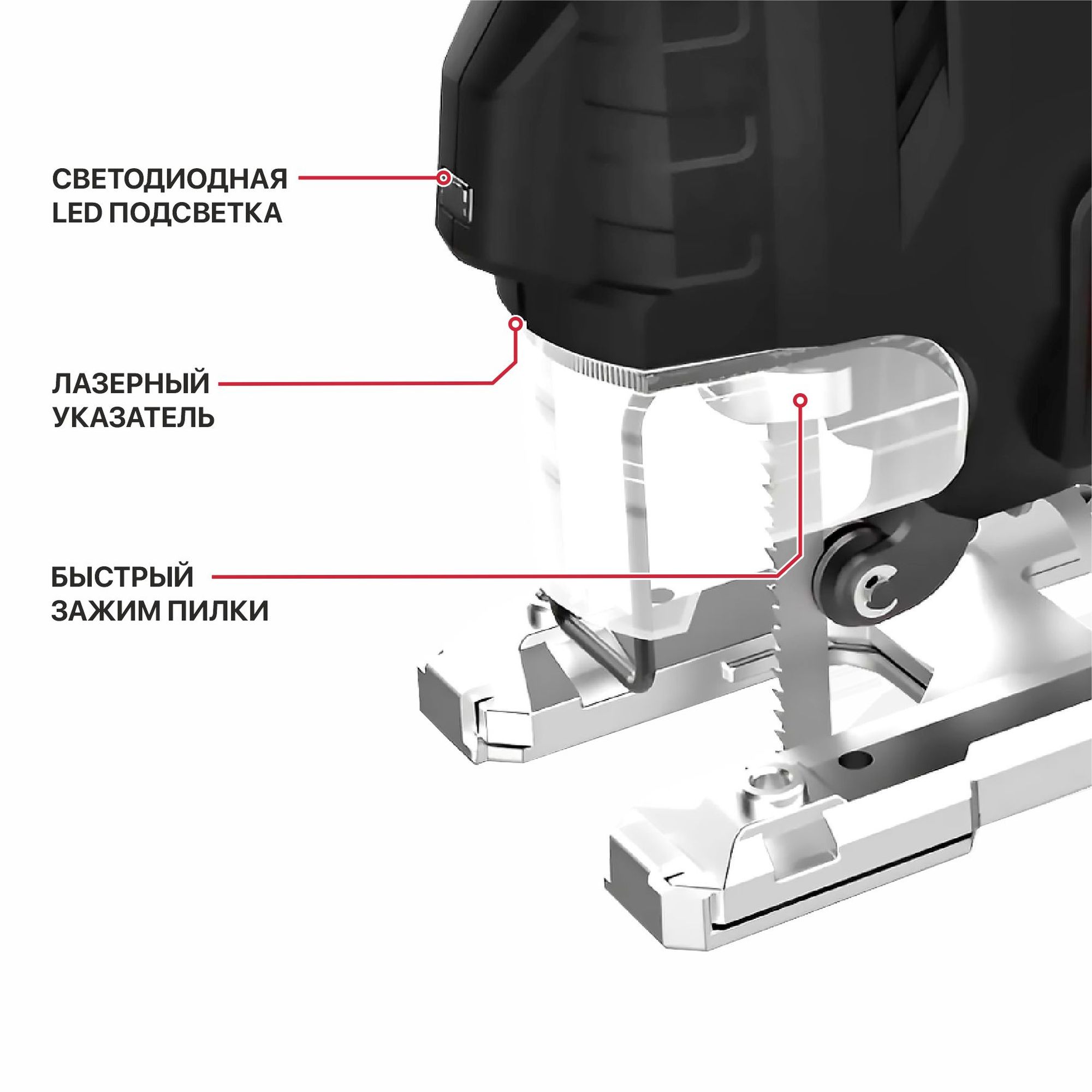 СВЕТОДИОДНАЯ LED ПОДСВЕТКА

ЛАЗЕРНЫЙ УКАЗАТЕЛЬ

БЫСТРЫЙ ЗАЖИМ ПИЛКИ