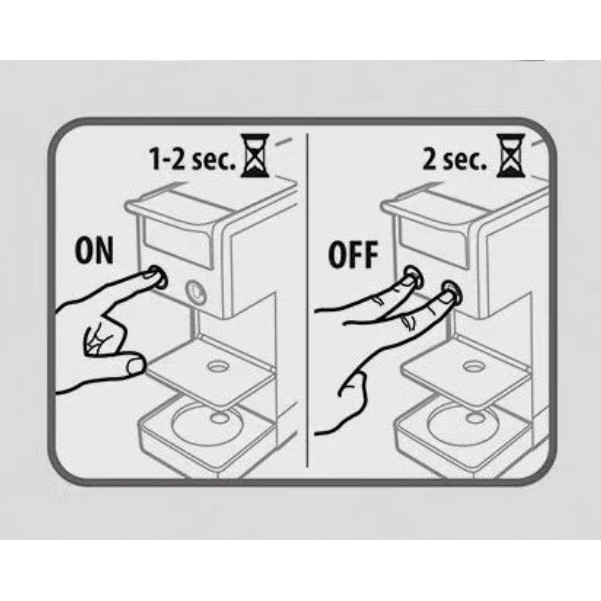 1-2 sec.

ON

2 sec.

OFF