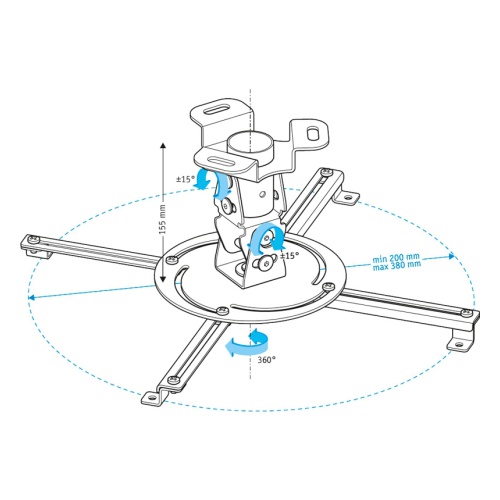 ±15°

155 mm

±15°

min 200 mm
max 380 mm

360°