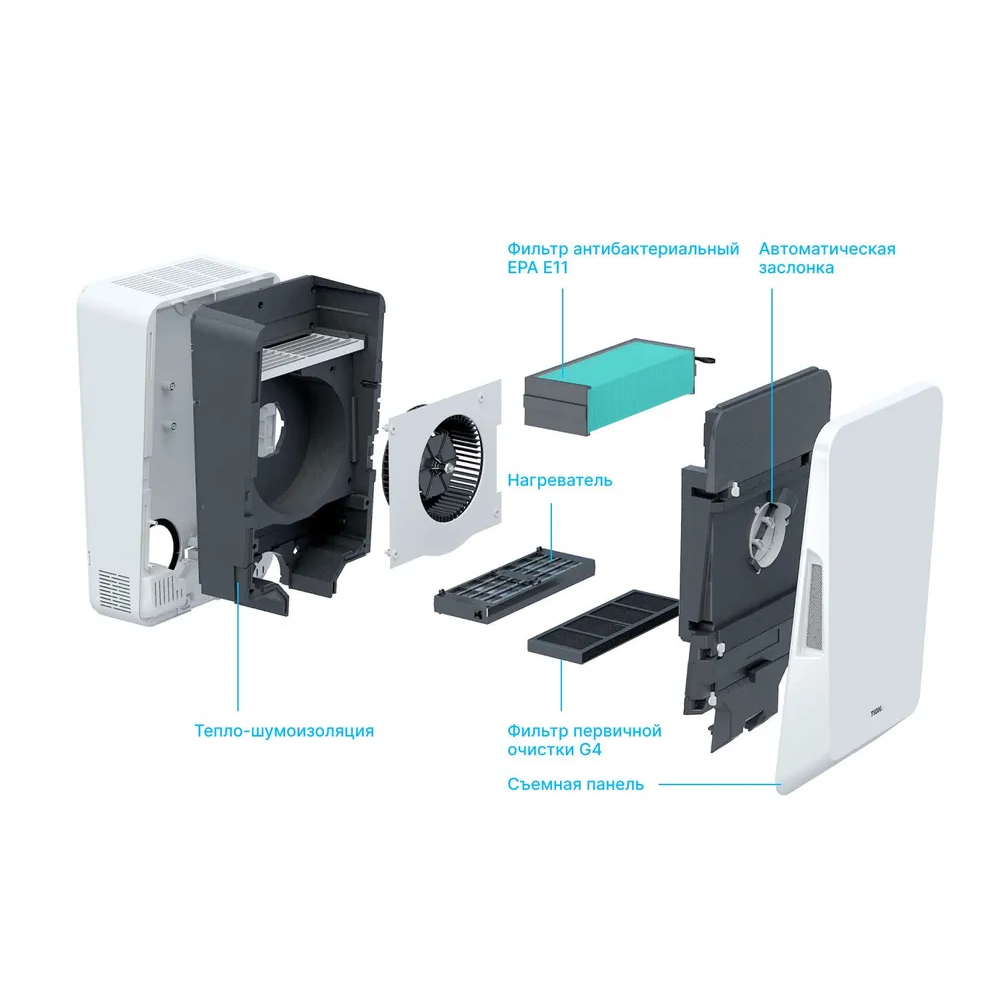 Фильтр антибактериальный EPA E11

Автоматическая заслонка

Нагреватель

Тепло-шумоизоляция

Фильтр первичной очистки G4

Съемная панель

TION